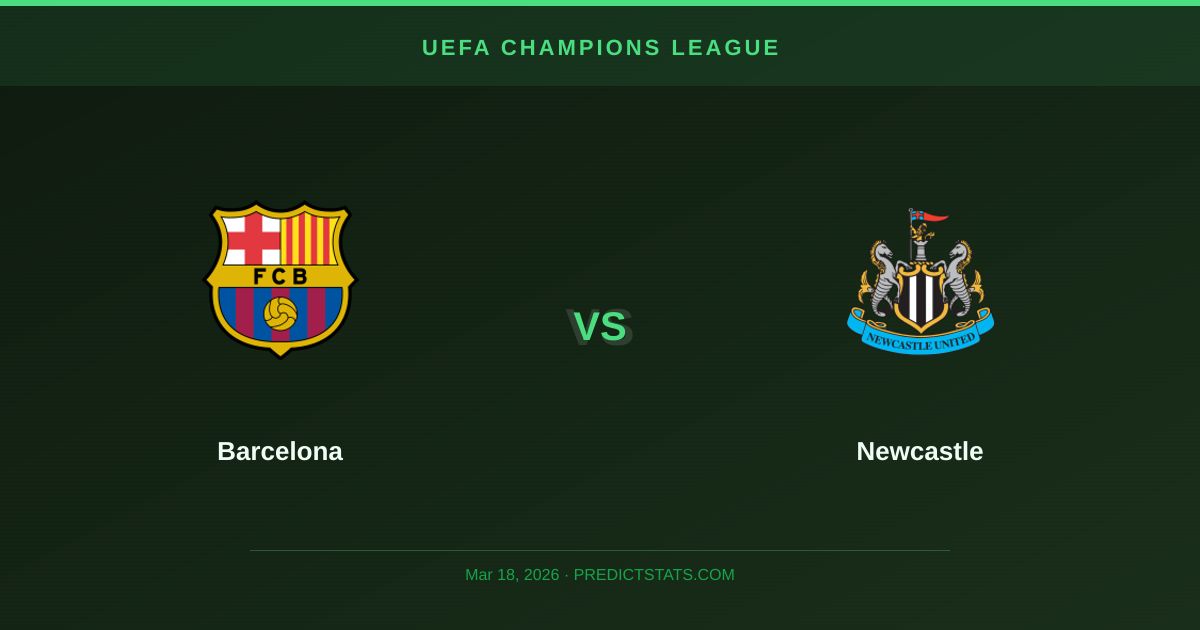 UEFA CHAMPIONS LEAGUE

FCB

VS

NEWCASTLE UNITED

Barcelona

Newcastle

Mar 18, 2026 · PREDICTSTATS.COM